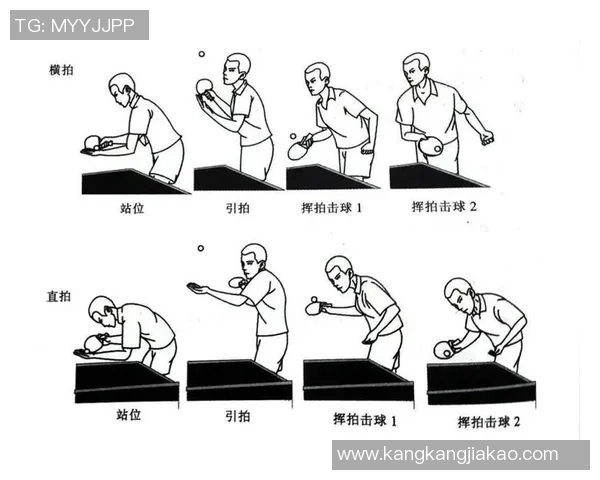 TG: MYYJJPP

横拍

站位

引拍

挥拍击球 1

挥拍击球 2

直拍

站位

引拍

挥拍击球 1

挥拍击球 2

www.kangkangjiakao.com